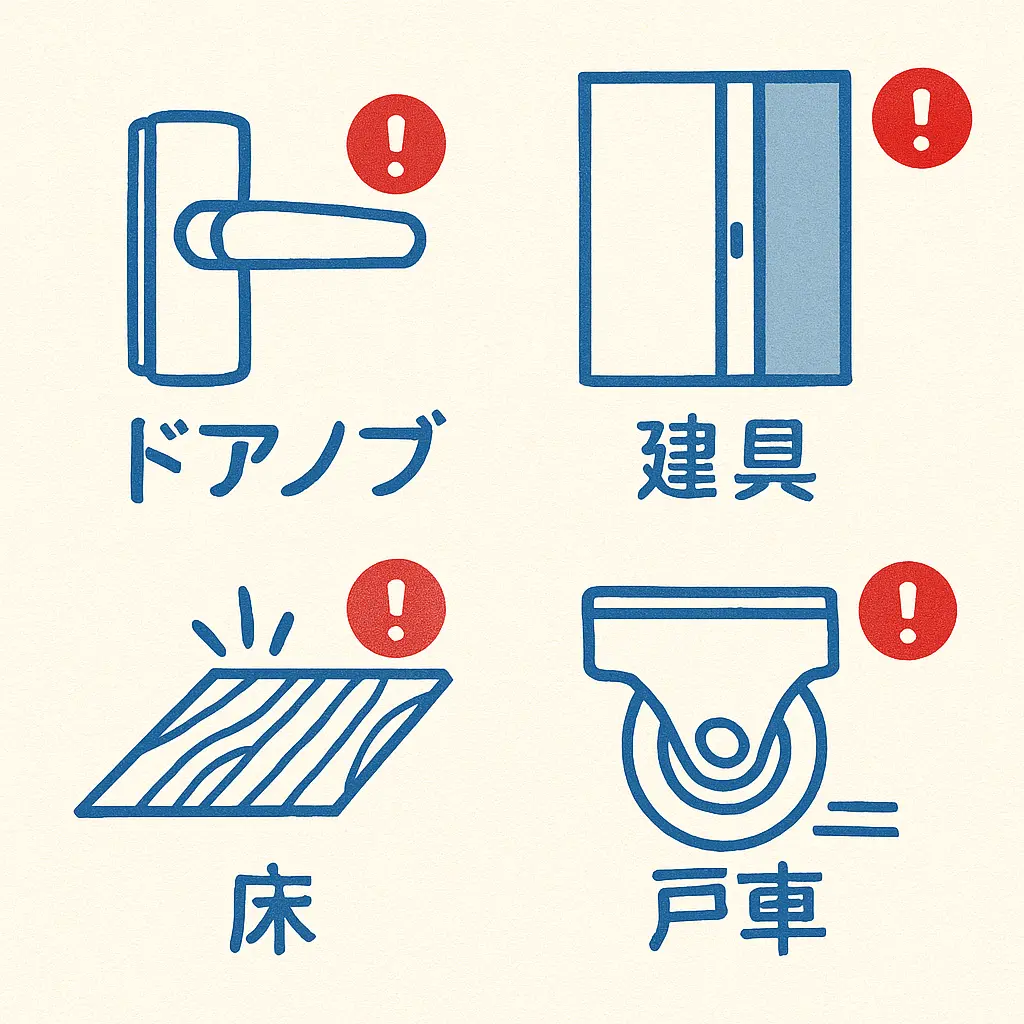 !
ドアノブ

!
建具

!
床

!
戸車